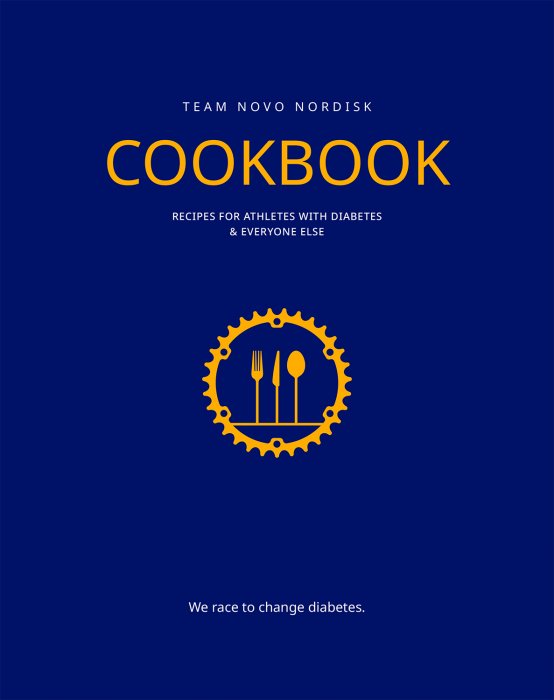 TEAM NOVO NORDISK

COOKBOOK

RECIPES FOR ATHLETES WITH DIABETES & EVERYONE ELSE

We race to change diabetes.